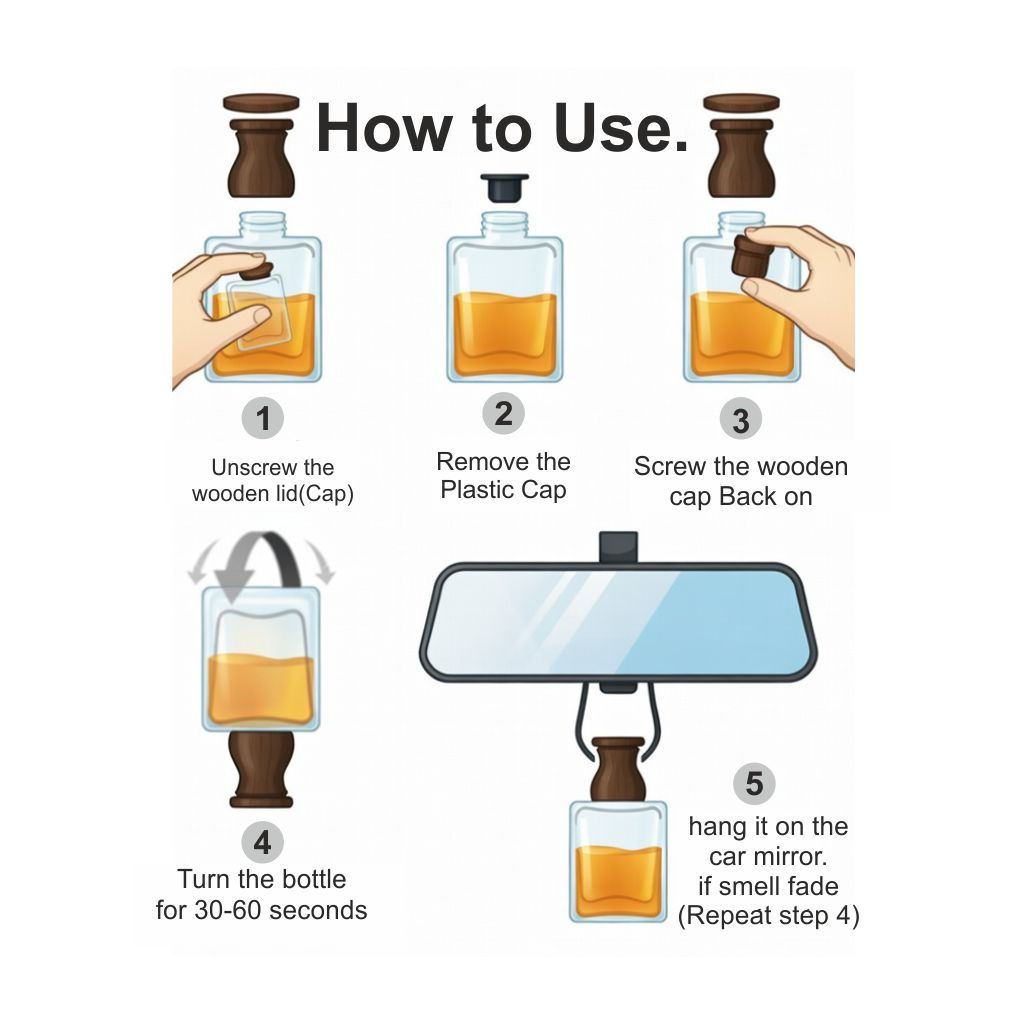 How to Use.

1
Unscrew the wooden lid(Cap)

2
Remove the Plastic Cap

3
Screw the wooden cap Back on

4
Turn the bottle for 30-60 seconds

5
hang it on the car mirror. if smell fade (Repeat step 4)